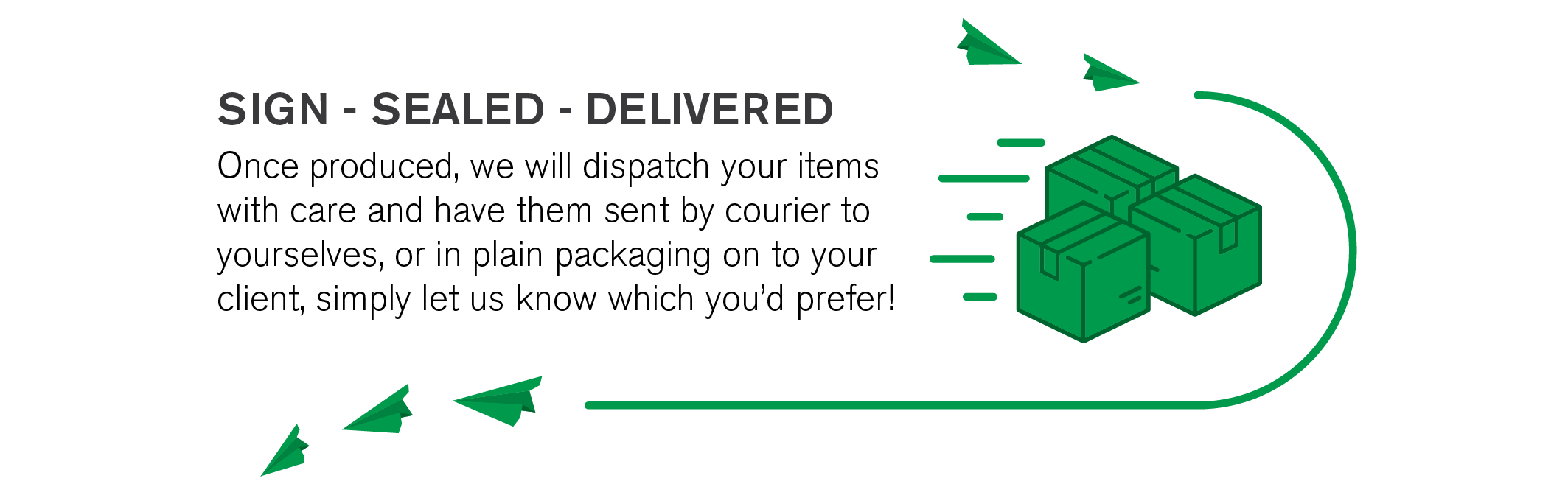 SIGN - SEALED - DELIVERED

Once produced, we will dispatch your items with care and have them sent by courier to yourselves, or in plain packaging on to your client, simply let us know which you'd prefer!