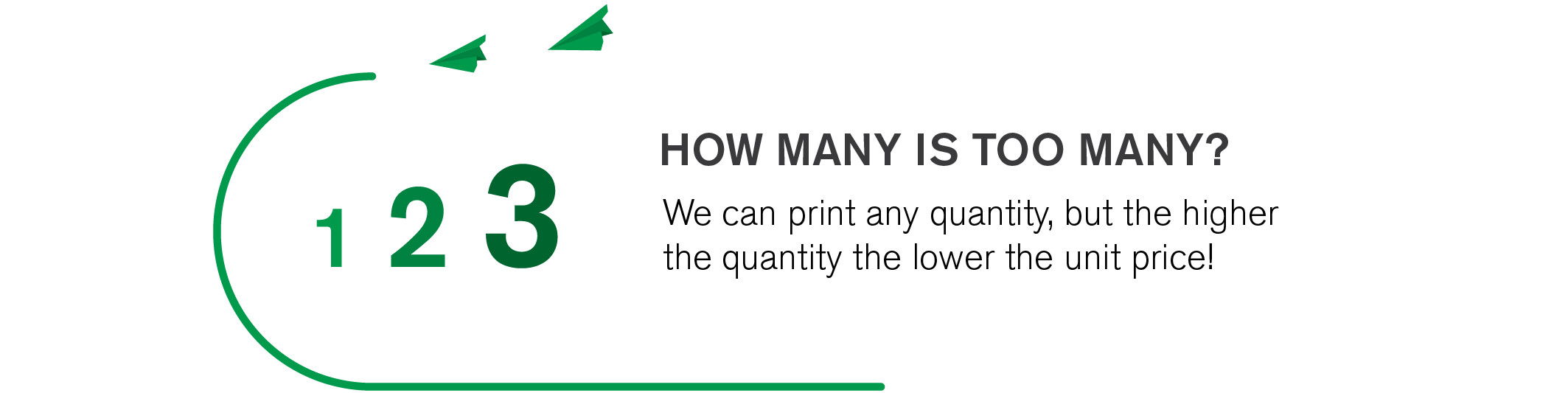 1 2 3

HOW MANY IS TOO MANY?

We can print any quantity, but the higher the quantity the lower the unit price!