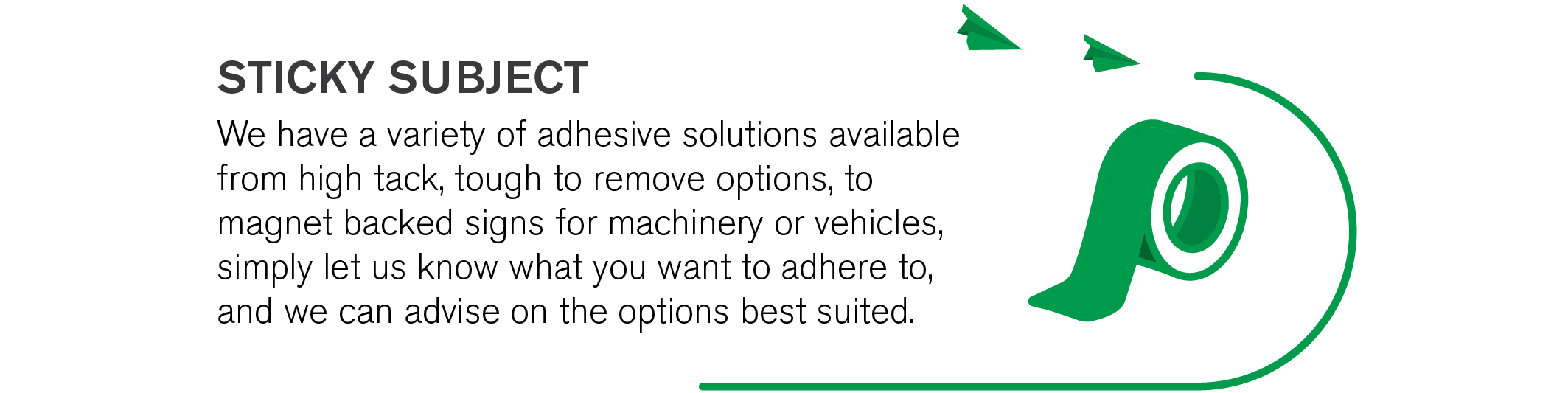 STICKY SUBJECT

We have a variety of adhesive solutions available from high tack, tough to remove options, to magnet backed signs for machinery or vehicles, simply let us know what you want to adhere to, and we can advise on the options best suited.