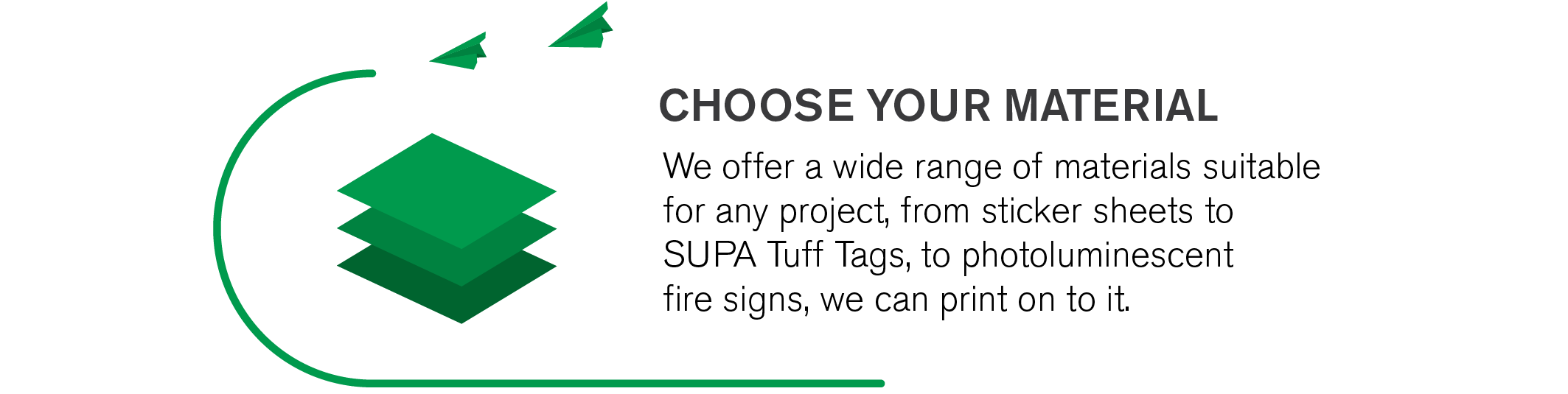 CHOOSE YOUR MATERIAL

We offer a wide range of materials suitable for any project, from sticker sheets to SUPA Tuff Tags, to photoluminescent fire signs, we can print on to it.