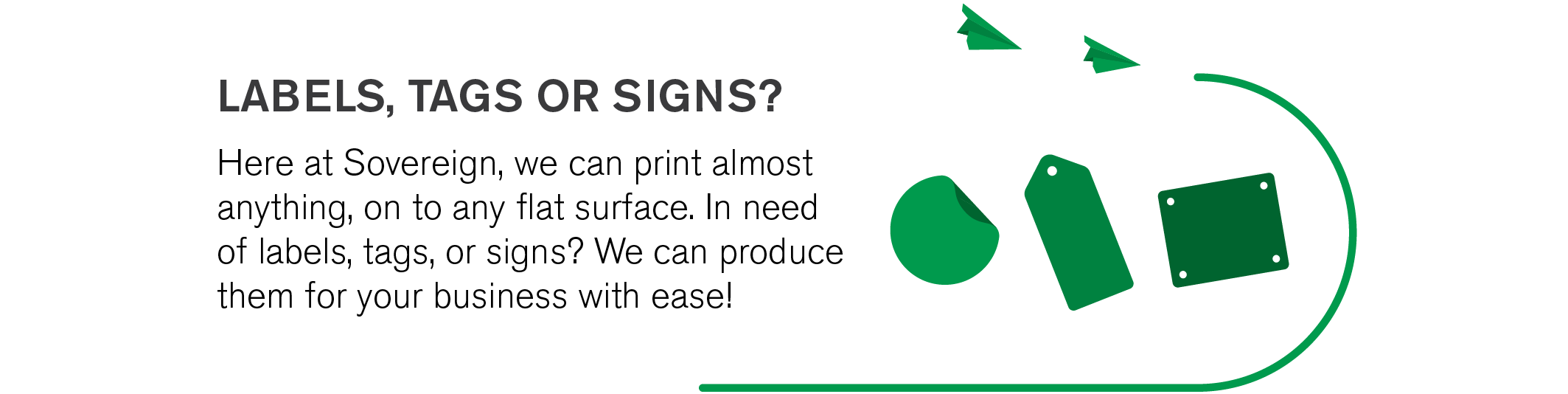 LABELS, TAGS OR SIGNS?

Here at Sovereign, we can print almost anything, on to any flat surface. In need of labels, tags, or signs? We can produce them for your business with ease!