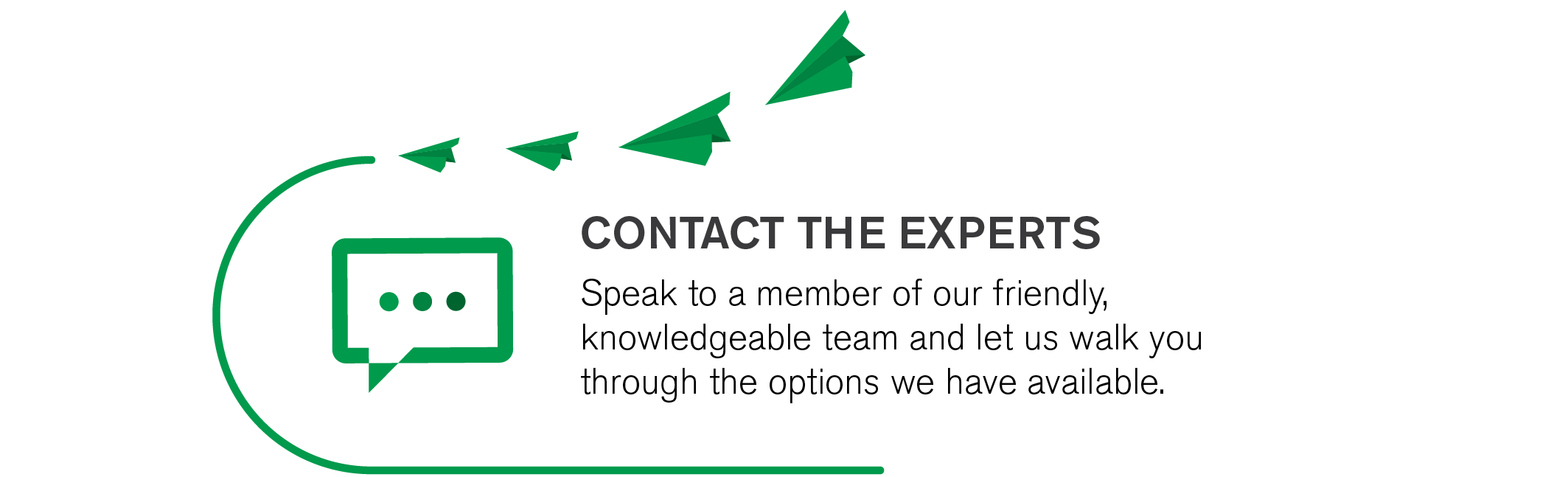 CONTACT THE EXPERTS

Speak to a member of our friendly, knowledgeable team and let us walk you through the options we have available.