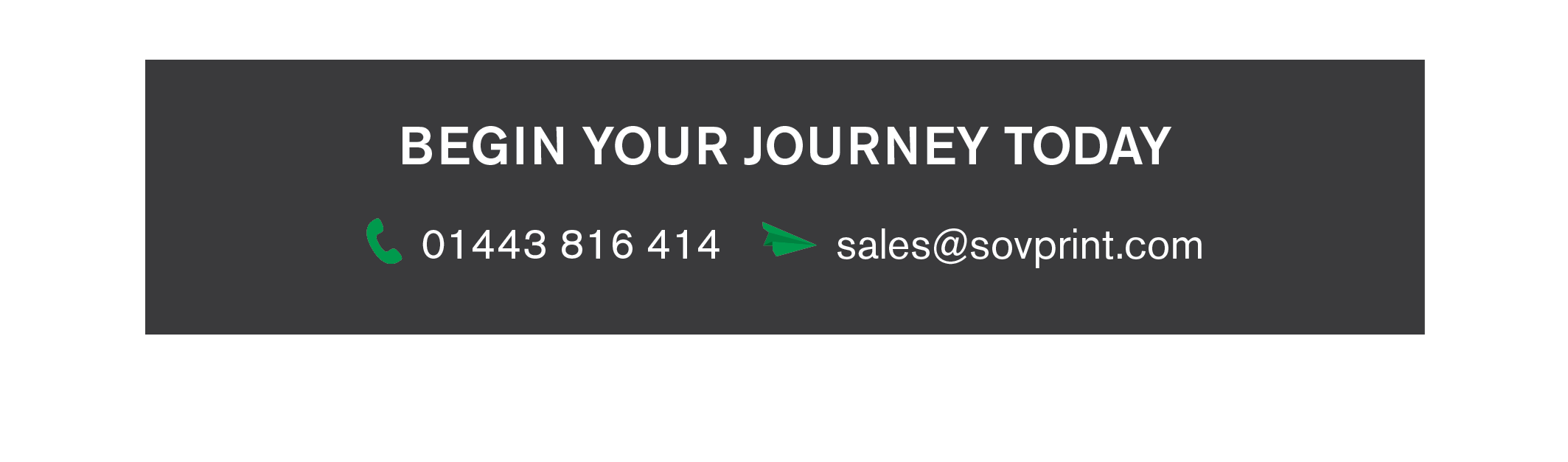 BEGIN YOUR JOURNEY TODAY

01443 816 414 sales@sovprint.com